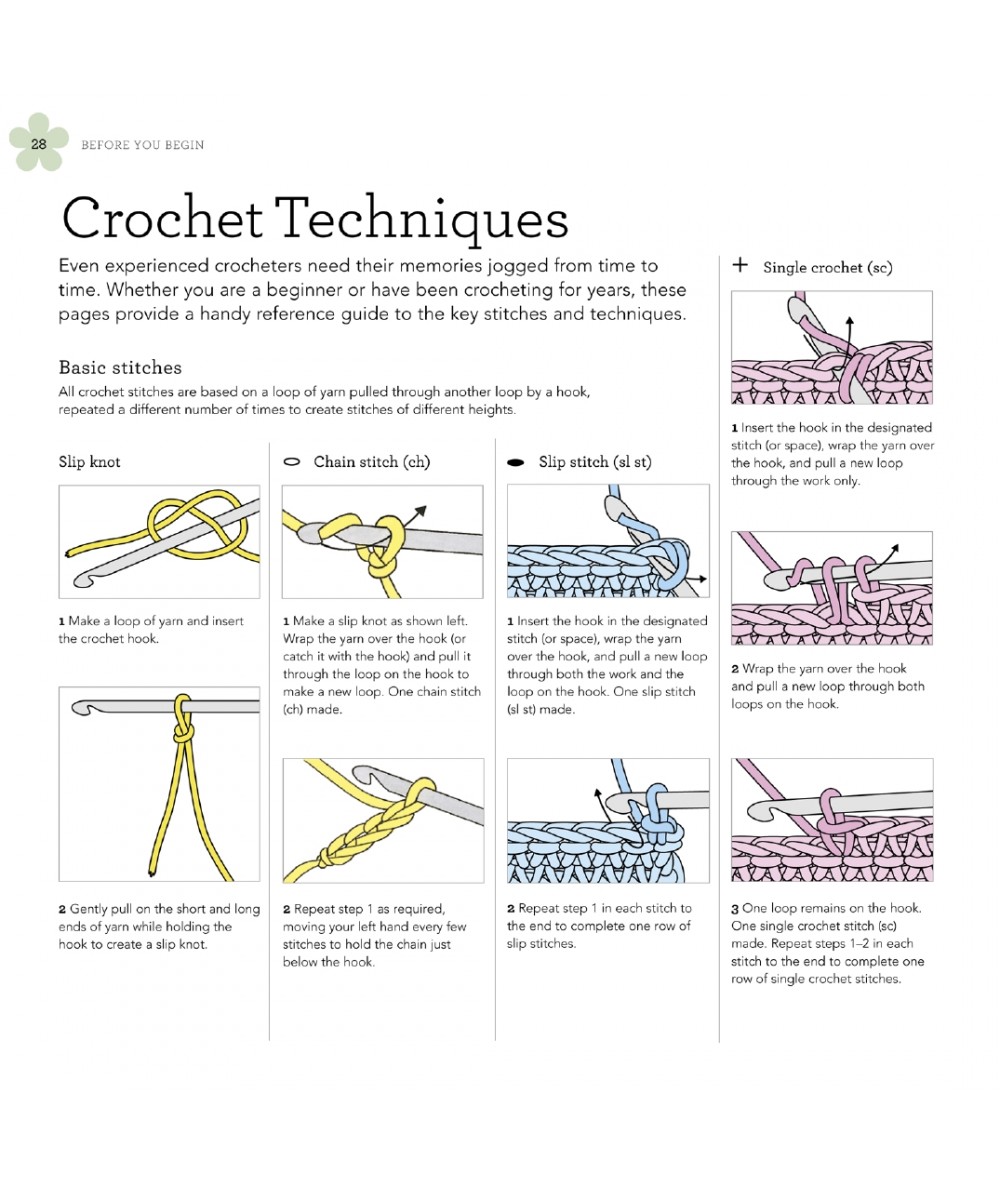 28 BEFORE YOU BEGIN

Crochet Techniques

Even experienced crocheters need their memories jogged from time to time. Whether you are a beginner or have been crocheting for years, these pages provide a handy reference guide to the key stitches and techniques.

Basic stitches

All crochet stitches are based on a loop of yarn pulled through another loop by a hook, repeated a different number of times to create stitches of different heights.

Slip knot

1 Make a loop of yarn and insert the crochet hook.

2 Gently pull on the short and long ends of yarn while holding the hook to create a slip knot.

Chain stitch (ch)

1 Make a slip knot as shown left. Wrap the yarn over the hook (or catch it with the hook) and pull it through the loop on the hook to make a new loop. One chain stitch (ch) made.

2 Repeat step 1 as required, moving your left hand every few stitches to hold the chain just below the hook.

Slip stitch (sl st)

1 Insert the hook in the designated stitch (or space), wrap the yarn over the hook, and pull a new loop through both the work and the loop on the hook. One slip stitch (sl st) made.

2 Repeat step 1 in each stitch to the end to complete one row of slip stitches.

+ Single crochet (sc)

1 Insert the hook in the designated stitch (or space), wrap the yarn over the hook, and pull a new loop through the work only.

2 Wrap the yarn over the hook and pull a new loop through both loops on the hook.

3 One loop remains on the hook. One single crochet stitch (sc) made. Repeat steps 1–2 in each stitch to the end to complete one row of single crochet stitches.