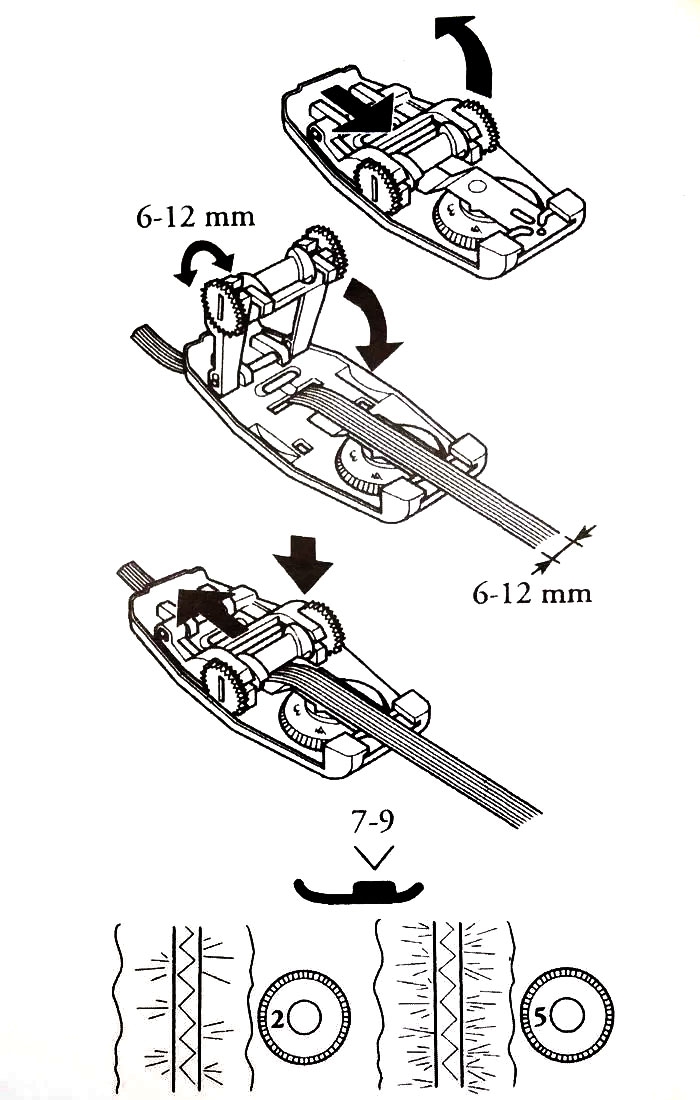 6-12 mm

6-12 mm

7-9

2

5