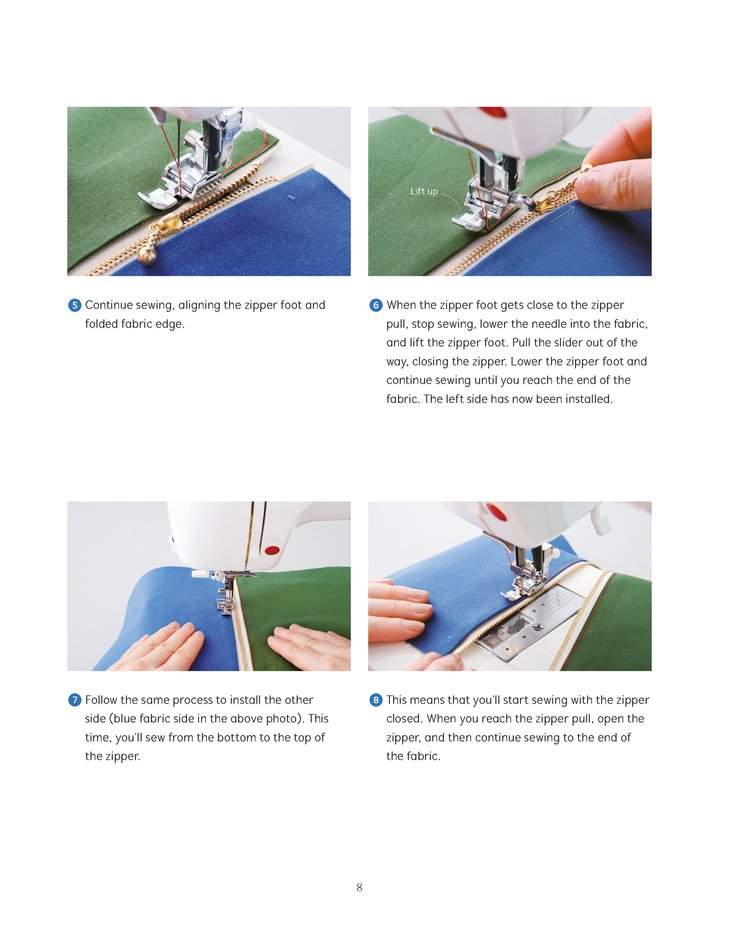 Lift up

5 Continue sewing, aligning the zipper foot and folded fabric edge.

6 When the zipper foot gets close to the zipper pull, stop sewing, lower the needle into the fabric, and lift the zipper foot. Pull the slider out of the way, closing the zipper. Lower the zipper foot and continue sewing until you reach the end of the fabric. The left side has now been installed.

7 Follow the same process to install the other side (blue fabric side in the above photo). This time, you'll sew from the bottom to the top of the zipper.

8 This means that you'll start sewing with the zipper closed. When you reach the zipper pull, open the zipper, and then continue sewing to the end of the fabric.

8